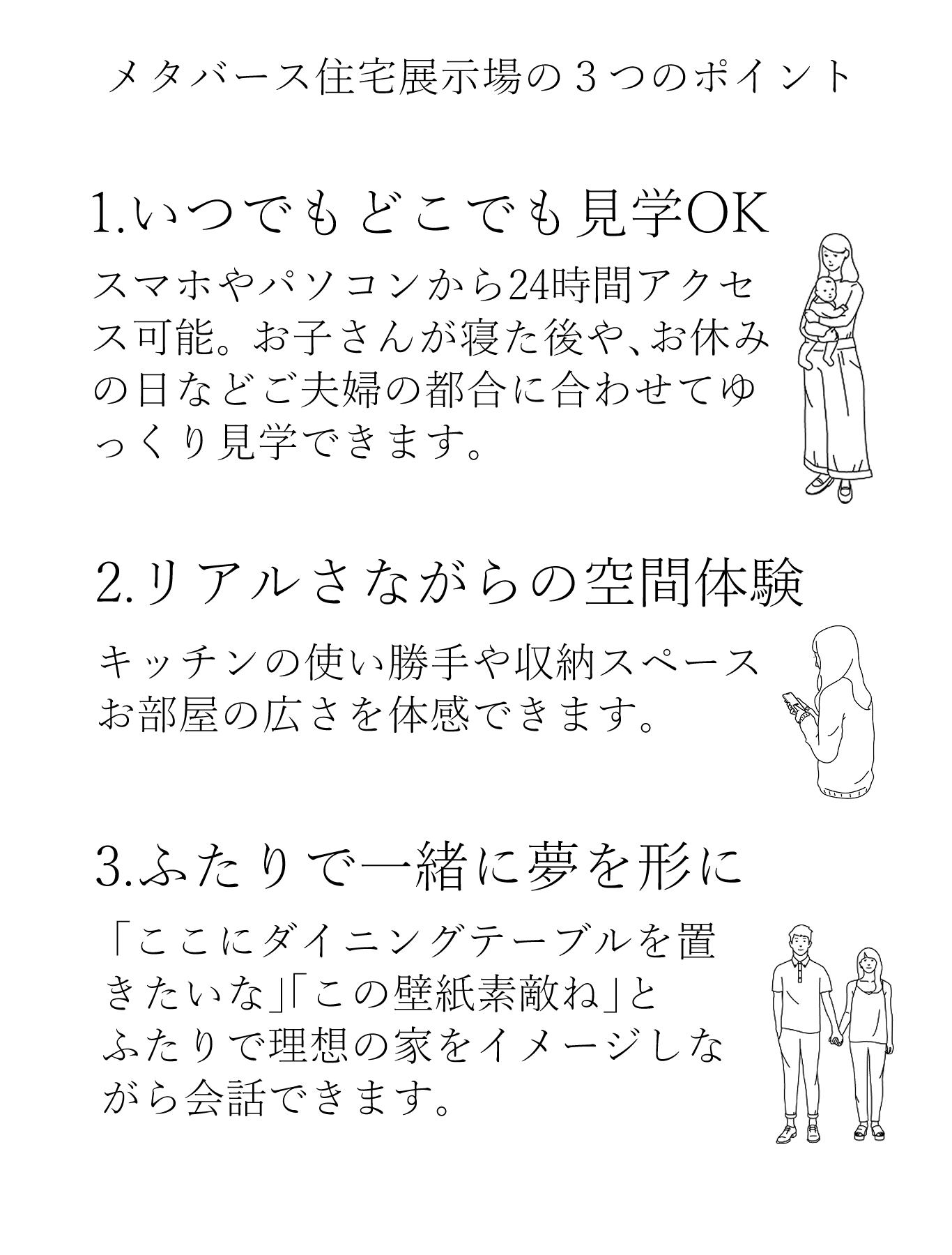 メタバース住宅展示場の３つのポイント

1.いつでもどこでも見学OK

スマホやパソコンから24時間アクセス可能。お子さんが寝た後や、お休みの日などご夫婦の都合に合わせてゆっくり見学できます。

2.リアルさながらの空間体験

キッチンの使い勝手や収納スペース
お部屋の広さを体感できます。

3.ふたりで一緒に夢を形に

「ここにダイニングテーブルを置きたいな」「この壁紙素敵ね」と
ふたりで理想の家をイメージしながら会話できます。